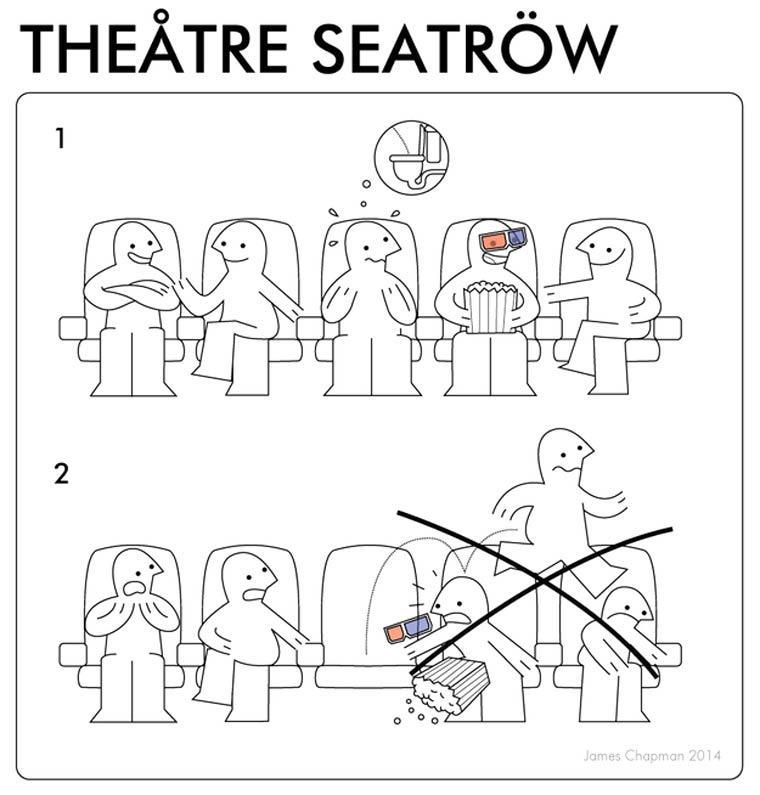 THEÅTRE SEATRÖW

1

2

James Chapman 2014